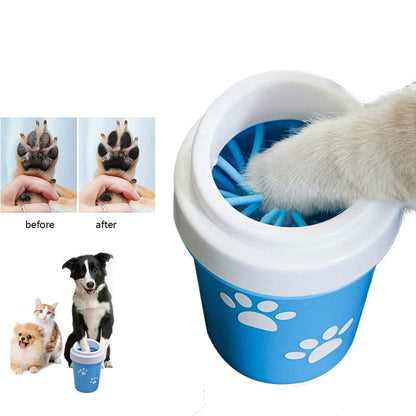 before

after