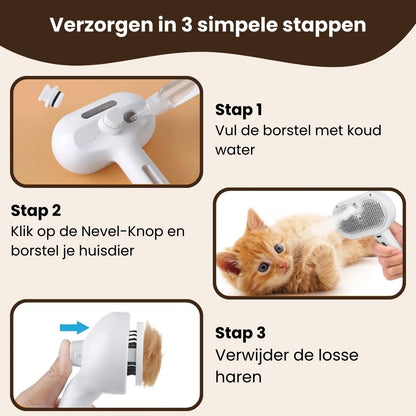 Verzorgen in 3 simpele stappen

Stap 1
Vul de borstel met koud water

Stap 2
Klik op de Nevel-Knop en borstel je huisdier

Stap 3
Verwijder de losse haren